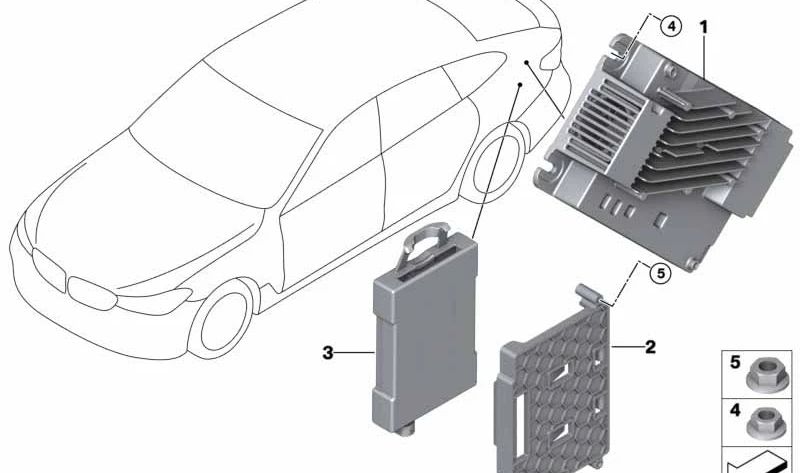 4
1
5
3
2
5
4