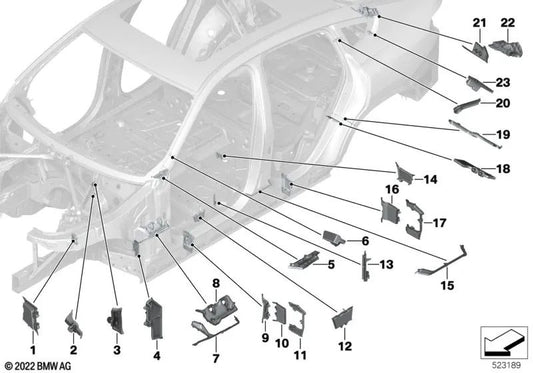 21
22
23
20
19
18
14
16
17
6
5
13
15
8
1
2
3
4
7
9
10
11
12
© 2022 BMW AG
523189