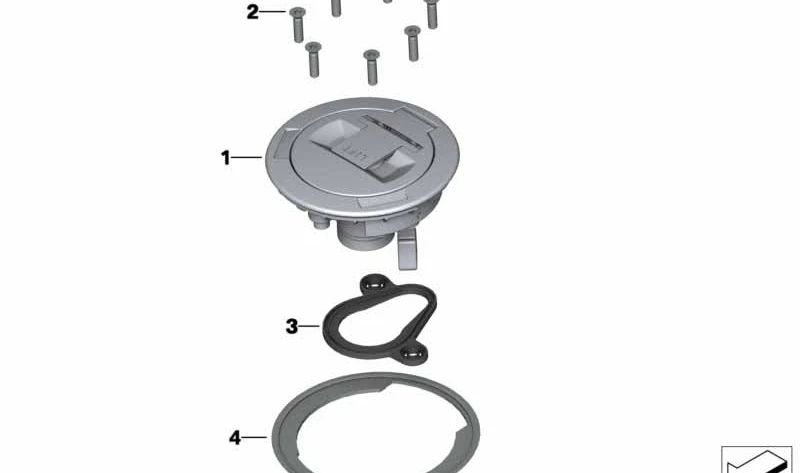 2
1
3
4