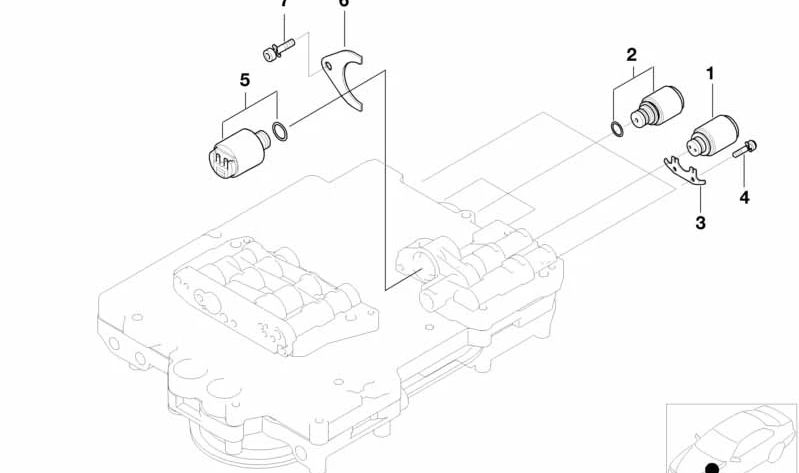 7
6
5
2
1
4
3