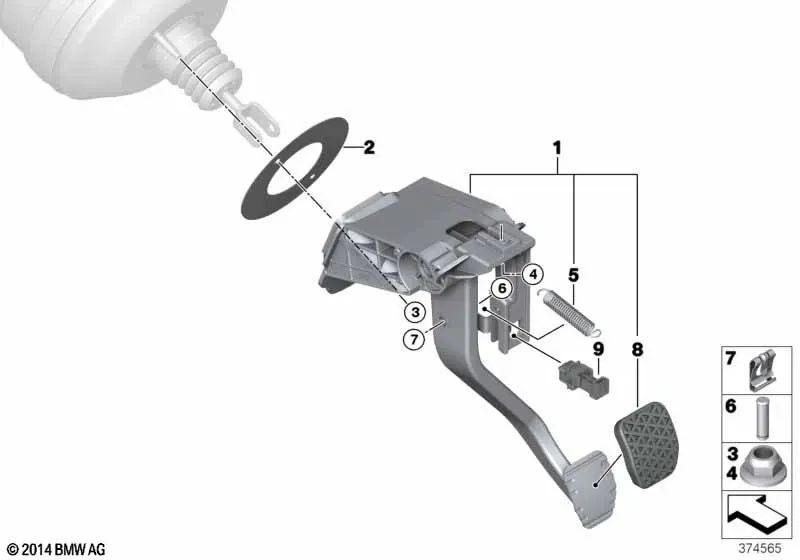 2
1
4
5
6
3
7
9
8
7
6
3
4
© 2014 BMW AG
374565