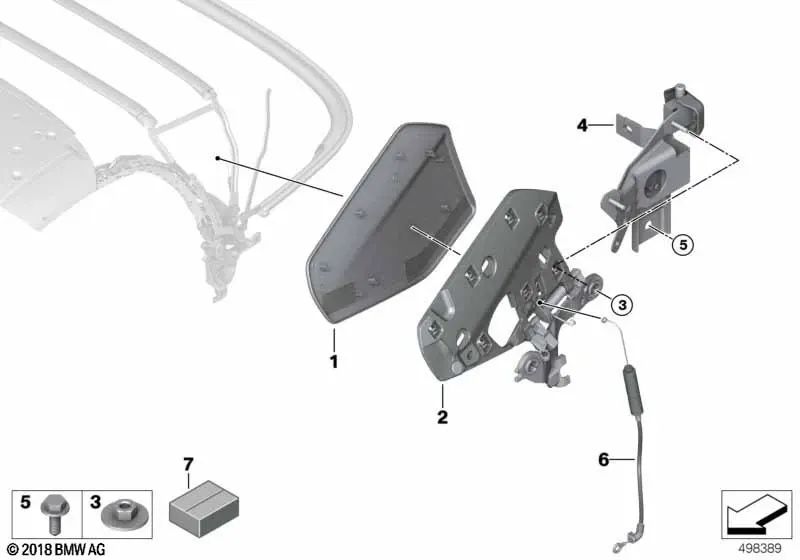 4
5
3
1
2
6
7
5
3
© 2018 BMW AG
498389