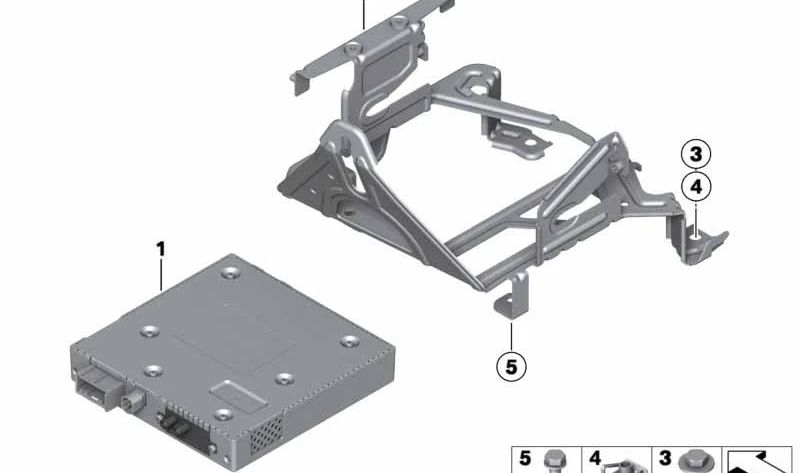 3
4
1
5
5
4
3