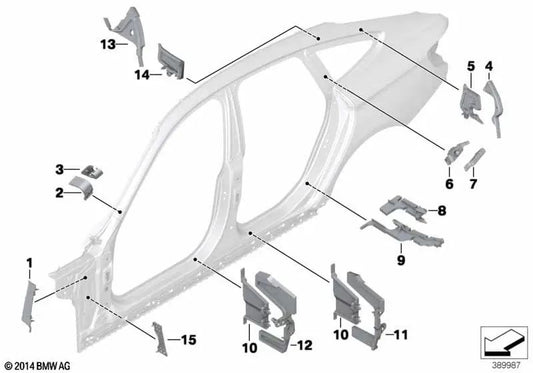 13
14
5
4
3
2
6
7
8
9
1
10
12
10
11
15
© 2014 BMW AG
389987