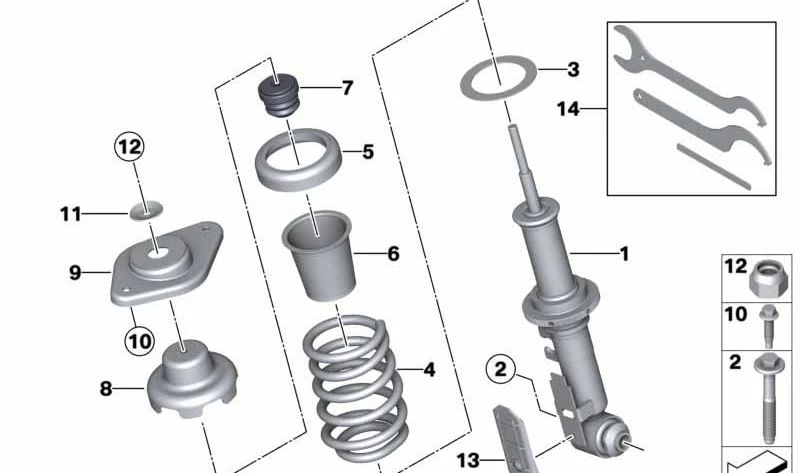 12
11
9
10
8
7
5
6
4
3
14
1
2
13
12
10
2