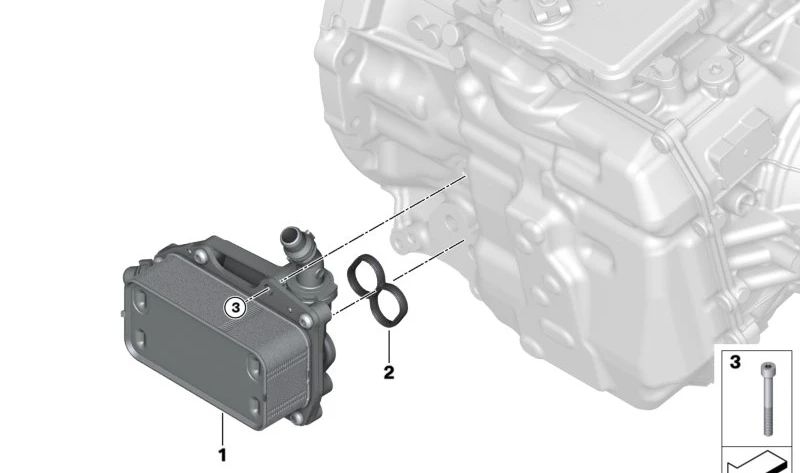 3
2
1
3