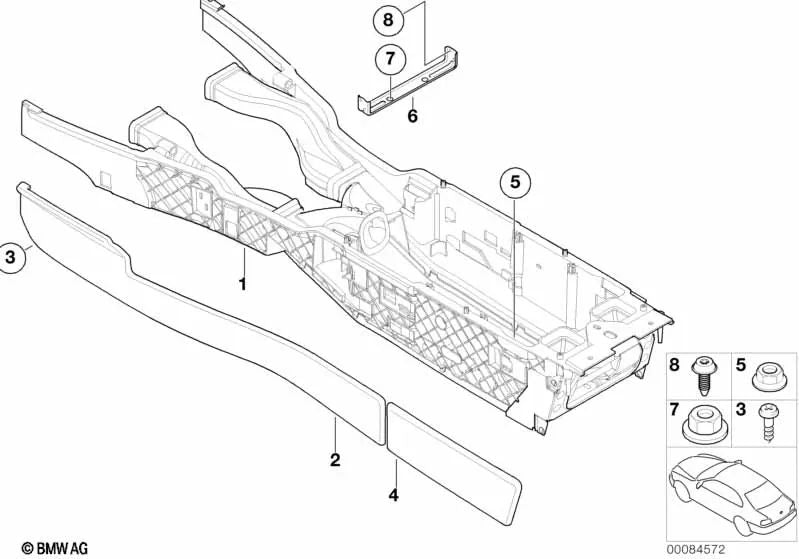 8
7
6
5
3
1
2
4
8
5
7
3
© BMW AG
00084572