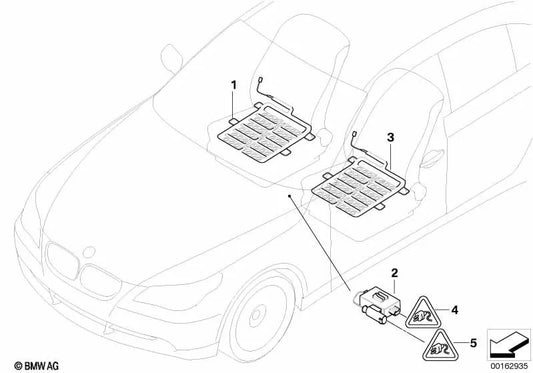 1
3
2
4
5
© BMW AG
00162935