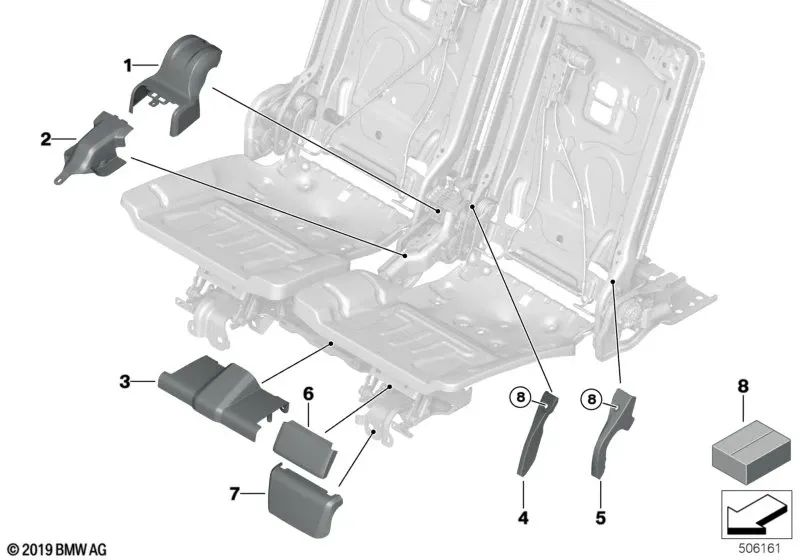 1
2
3
6
7
8
8
4
5
8
© 2019 BMW AG
506161