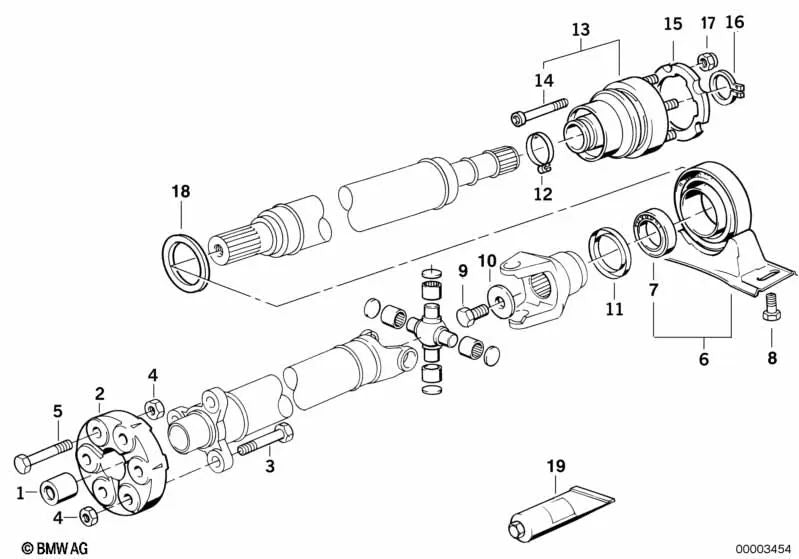 13
15
17
16
14
12
18
9
10
11
7
6
8
4
2
5
3
1
4
19
© BMW AG
00003454