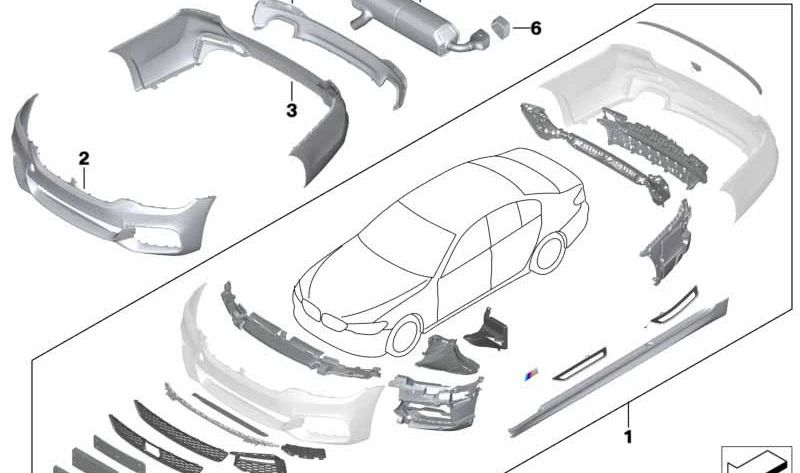 6
3
2
1