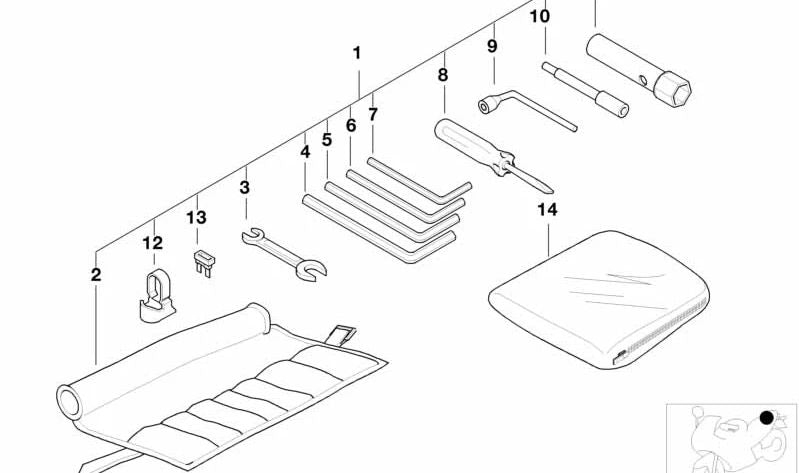 10
9
1
8
7
6
5
4
3
13
12
2
14