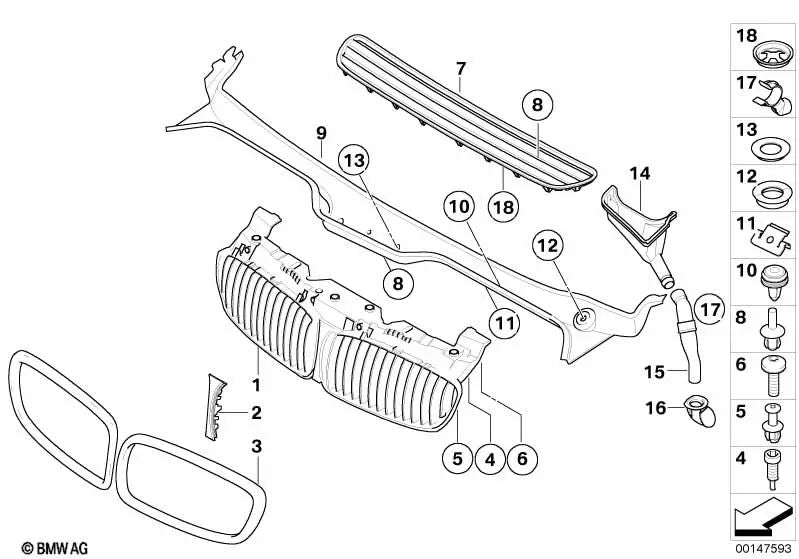 7
8
9
13
10
18
14
12
8
11
17
1
2
3
5
4
6
15
16
18
17
13
12
11
10
8
6
5
4
© BMW AG
00147593