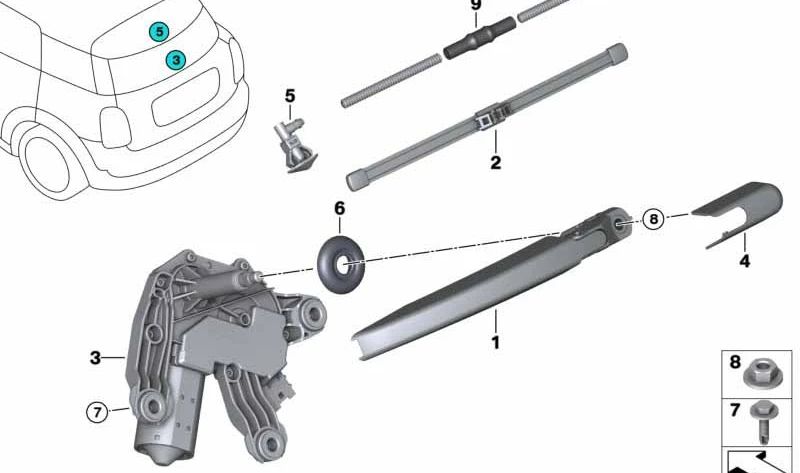 5
3
9
5
2
6
8
4
1
3
7
8
7