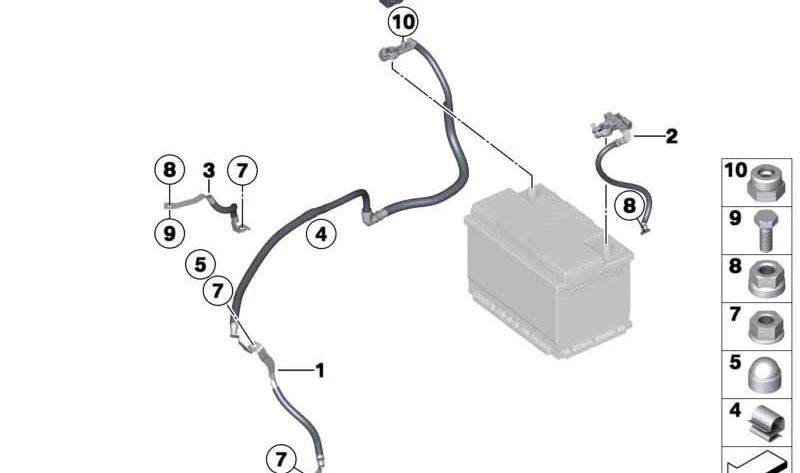 10
2
8
3
7
9
4
8
5
7
1
7
10
9
8
7
5
4