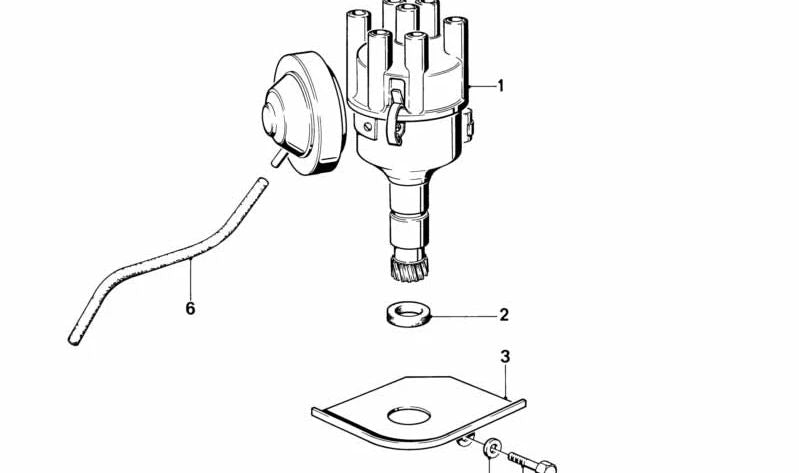 1
6
2
3