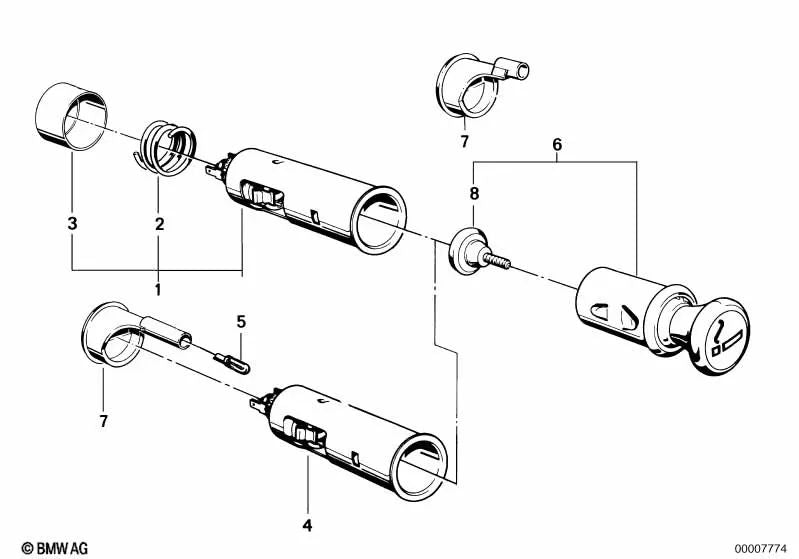 7
6
8
3
2
1
5
7
4
© BMW AG
00007774