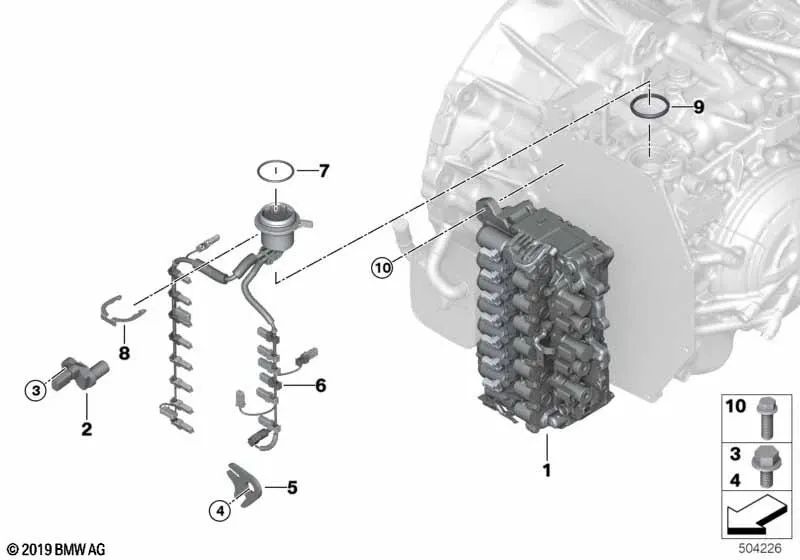 9
7
10
8
3
2
6
5
4
1
10
3
4
© 2019 BMW AG
504226