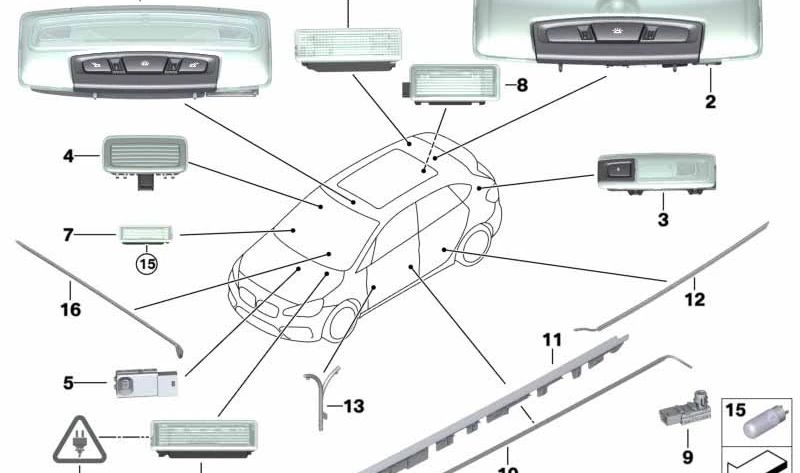 8
2
4
3
7
15
16
12
11
5
13
15
9
10