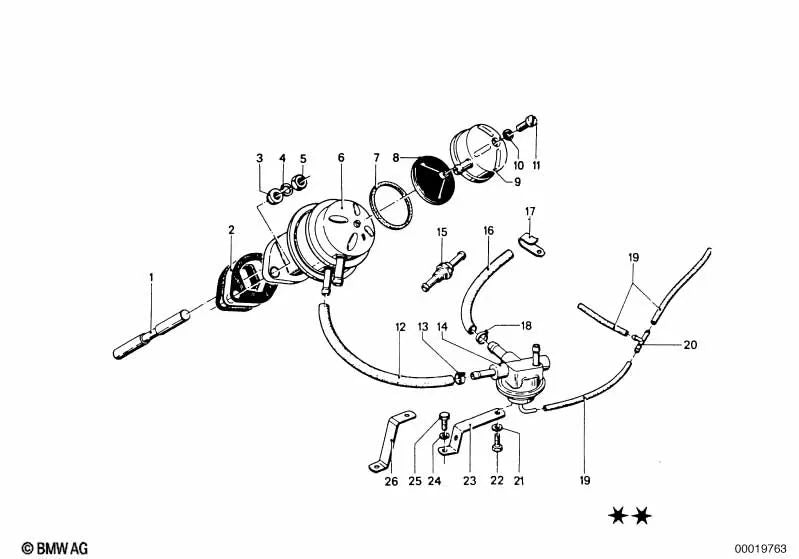 3 4 5 6 7 8 10 11 9

2 17 15 16 19

1 12 13 14 18 20

26 25 24 23 22 21 19

★★

© BMW AG

00019763