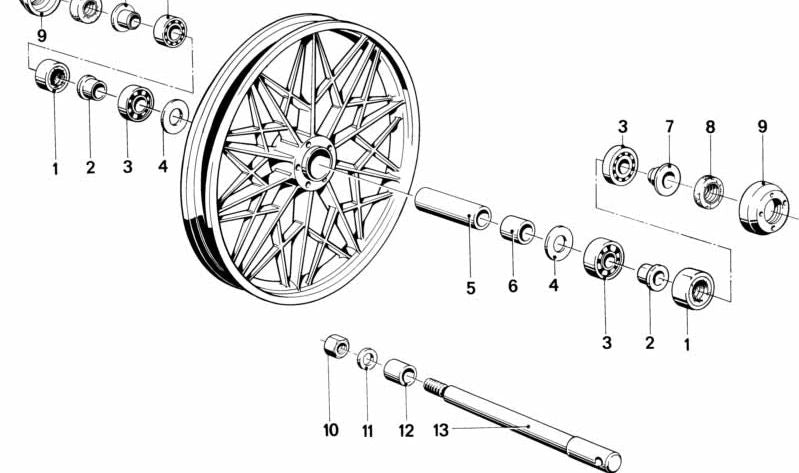 9
1 2 3 4
3 7 8 9
5 6 4
3 2 1
10 11 12 13