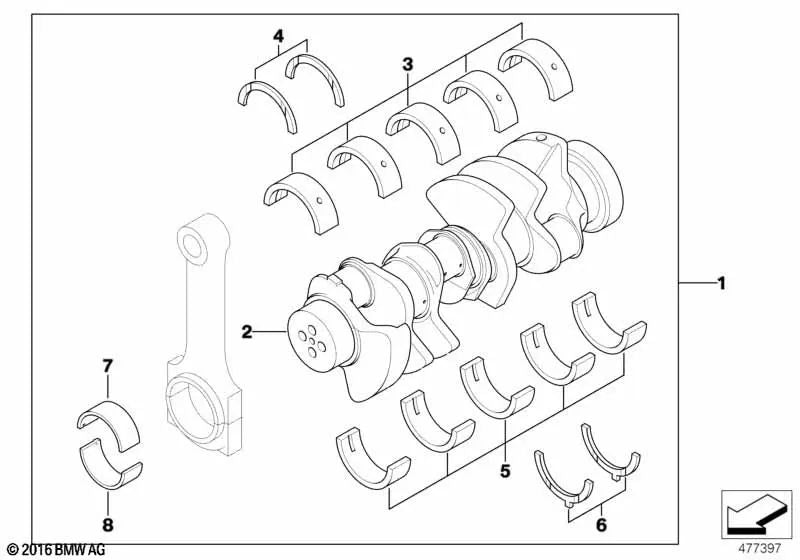 4
3
1
2
7
8
5
6
© 2016 BMW AG
477397