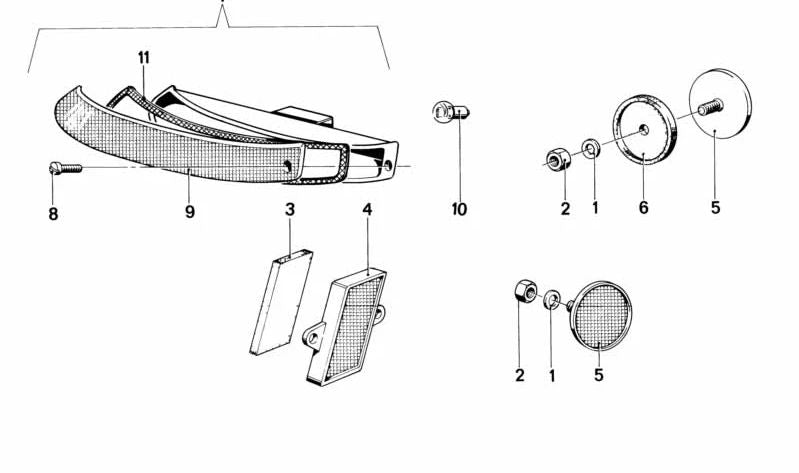 11
8
9
3
4
10
2
1
6
5
2
1
5