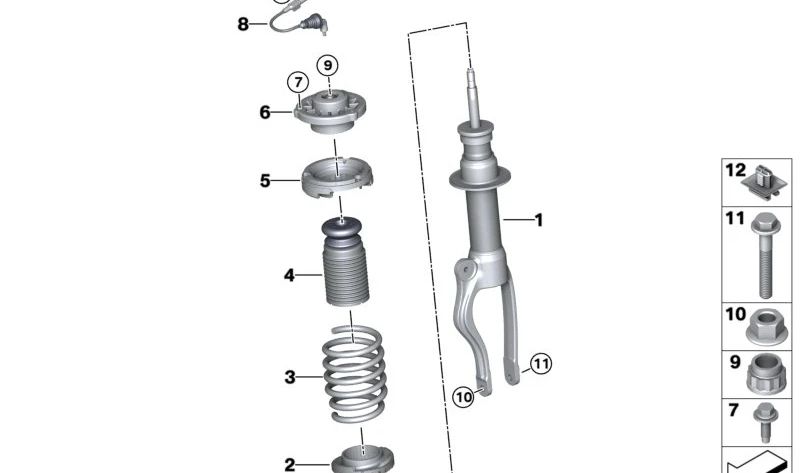 8
9
7
6
5
4
3
2
1
11
10
12
11
10
9
7