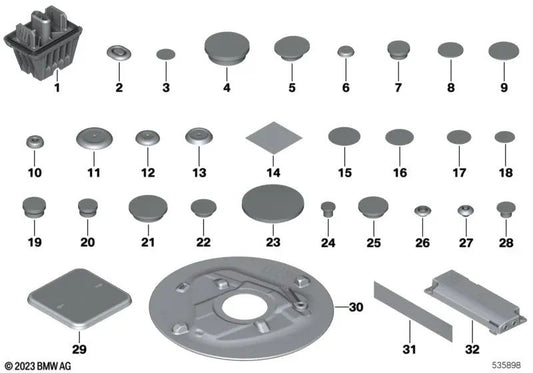 1
2
3
4
5
6
7
8
9
10
11
12
13
14
15
16
17
18
19
20
21
22
23
24
25
26
27
28
29
30
31
32

© 2023 BMW AG

535898