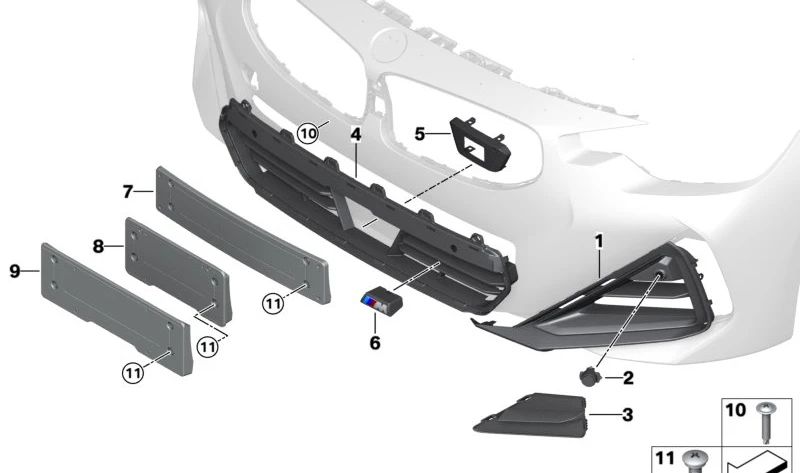 10
4
5
7
8
9
11
11
11
6
1
2
3
10
11