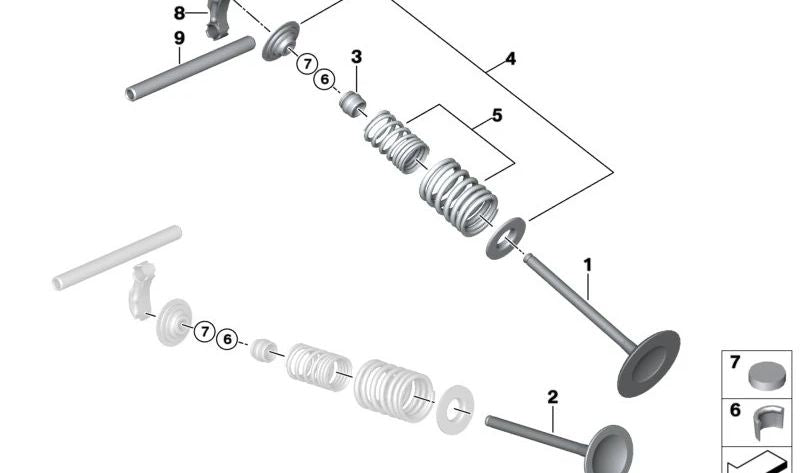 8
9
7
6
3
4
5
1
7
6
2
7
6