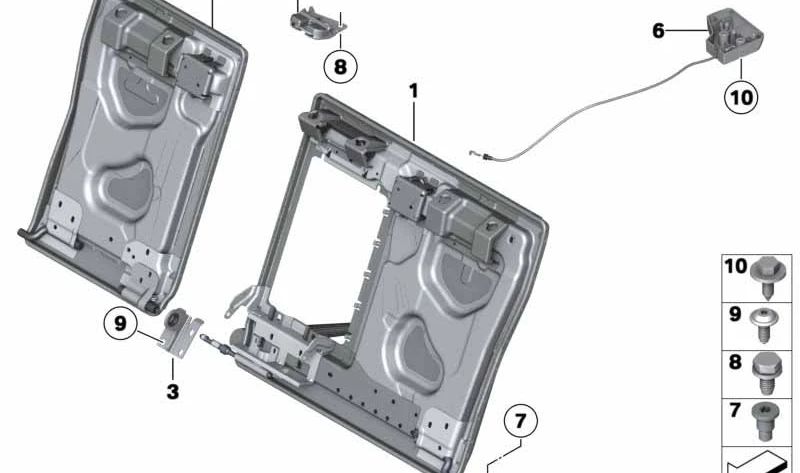 8

6

10

1

9

3

7

10

9

8

7