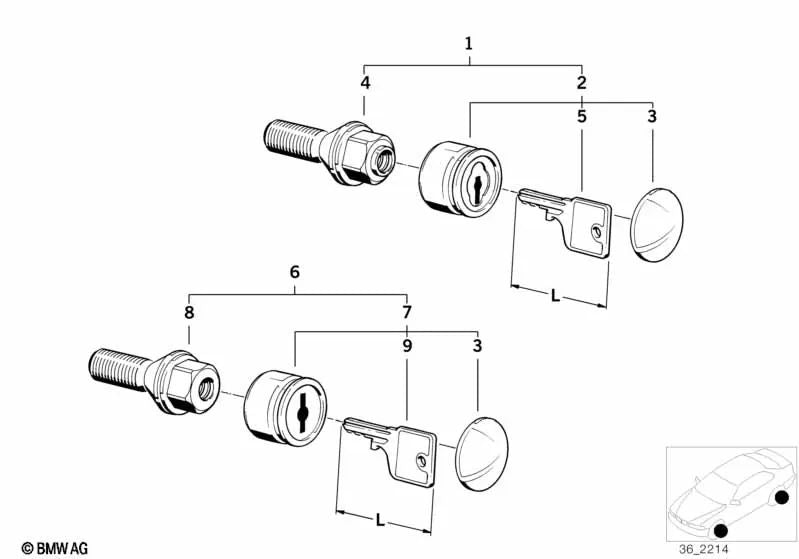 1
4
2
5
3
L
6
8
7
9
3
L
© BMW AG
36_2214