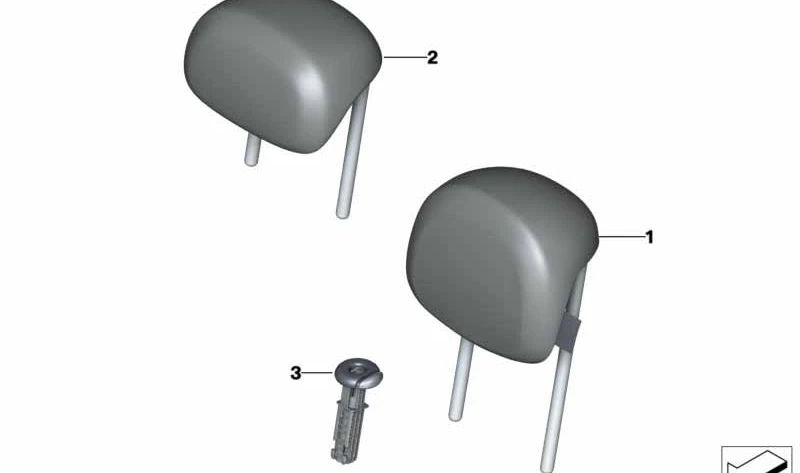 2
1
3