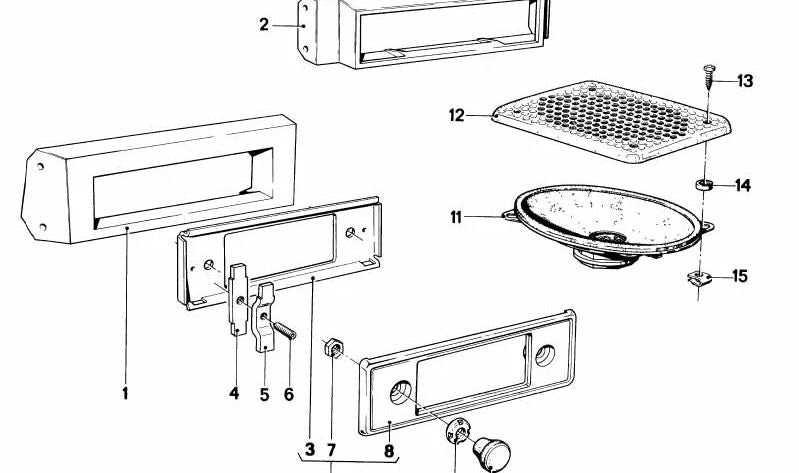 2
13
12
14
11
15
1
4
5
6
3
7
8