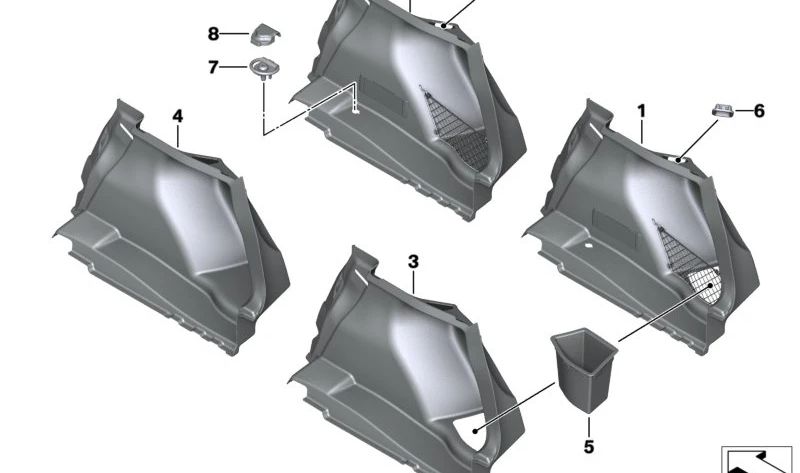 8
7
4
1
6
3
5