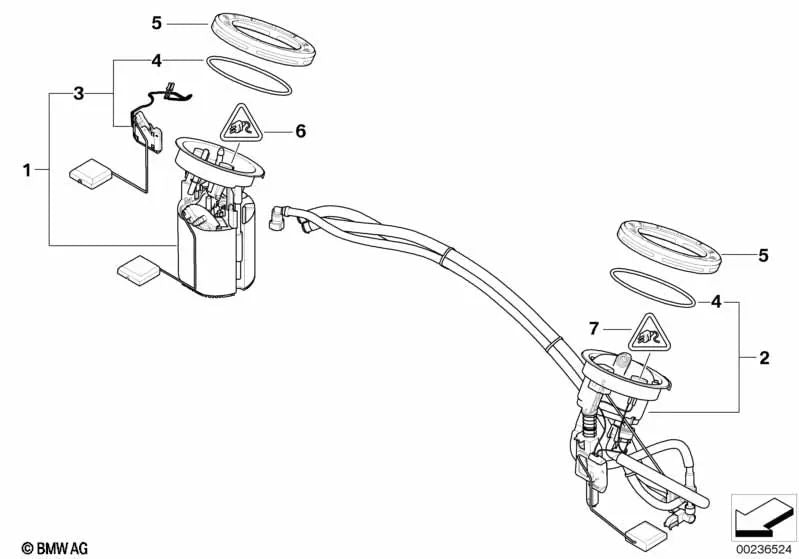 5
4
3
6
1
5
4
7
2
© BMW AG
00236524