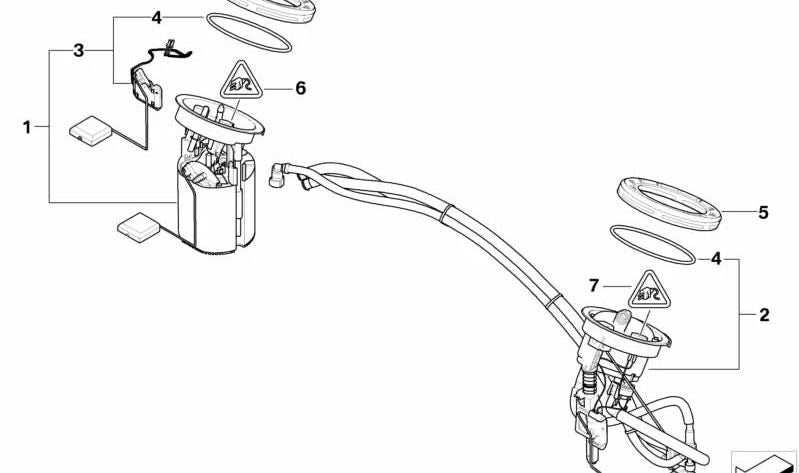 4
3
6
1
5
4
7
2