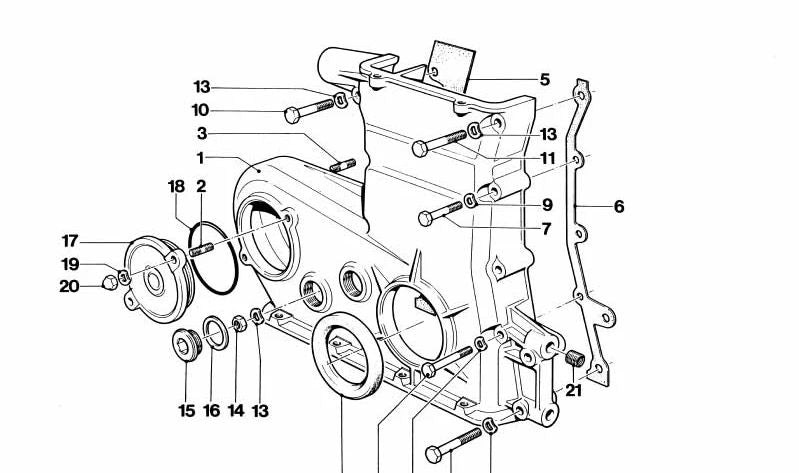 13
10
3
1
18
2
17
19
20
5
13
11
9
7
6
21
15
16
14
13