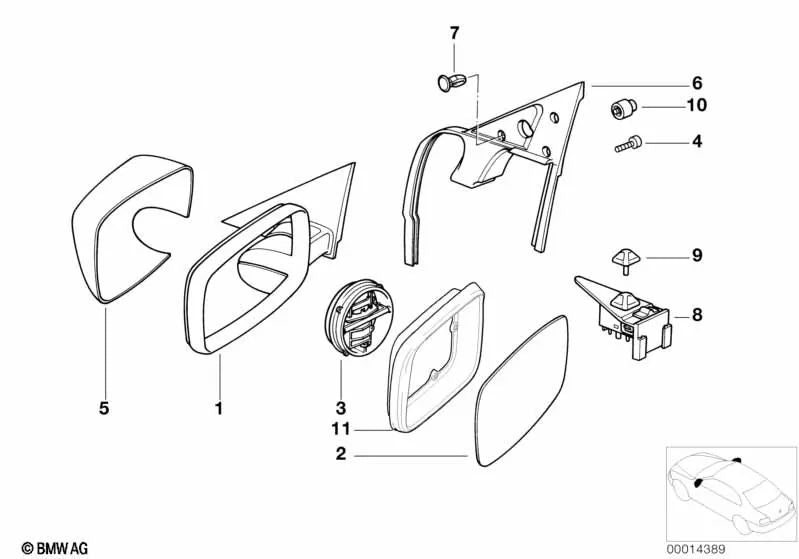 7
6
10
4
9
8
5
1
3
11
2
© BMW AG
00014389