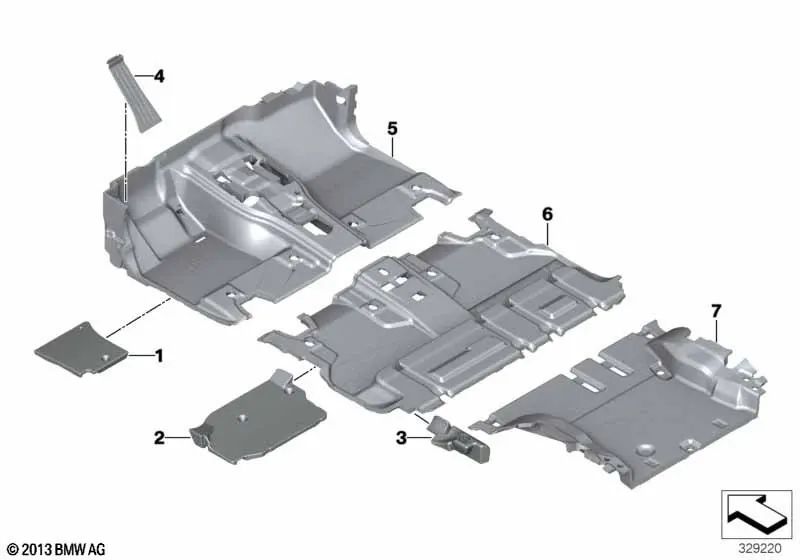 4
5
6
7
1
2
3
© 2013 BMW AG
329220