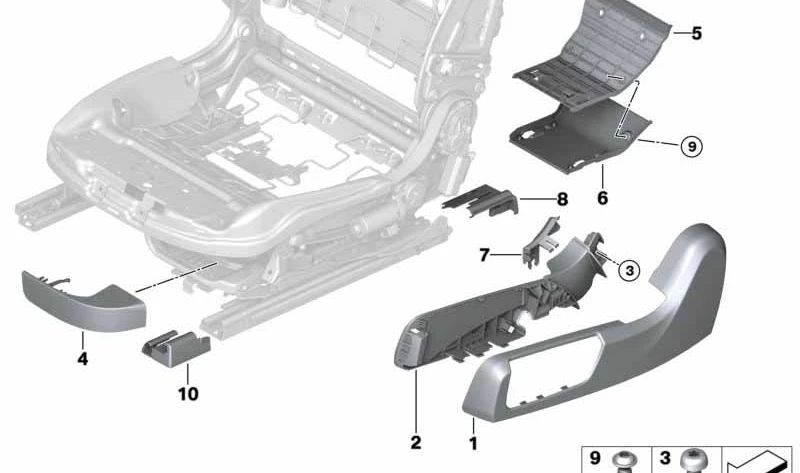 5
9
6
8
7
3
4
10
2
1
9
3