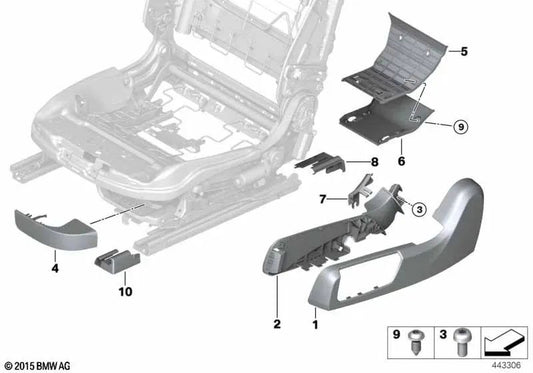 5
9
6
8
7
3
4
10
2
1
9
3
© 2015 BMW AG
443306