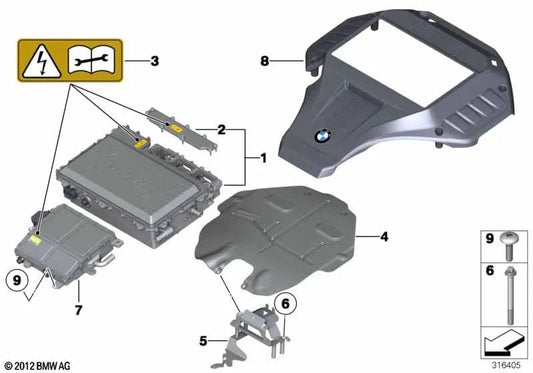 3

8

2

1

4

9

6

9

7

6

5

© 2012 BMW AG

316405