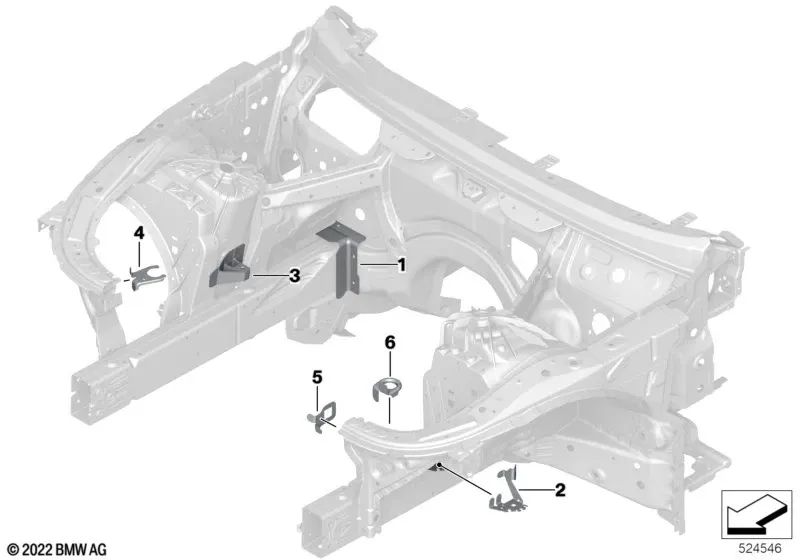 4
3
1
6
5
2
© 2022 BMW AG
524546