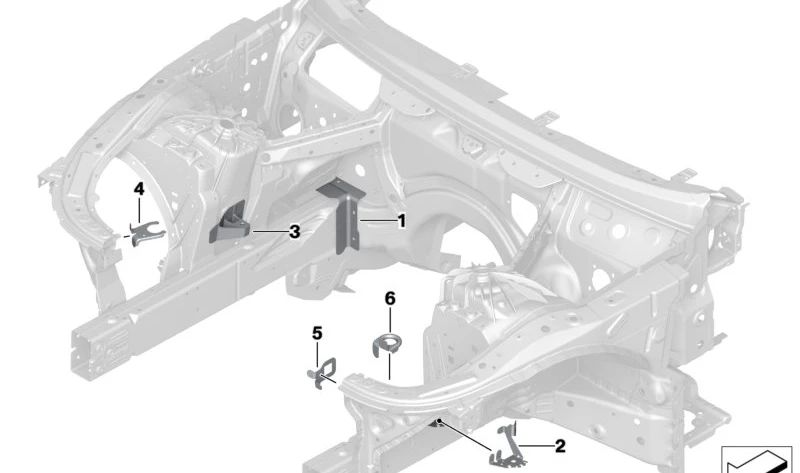 4
3
1
6
5
2