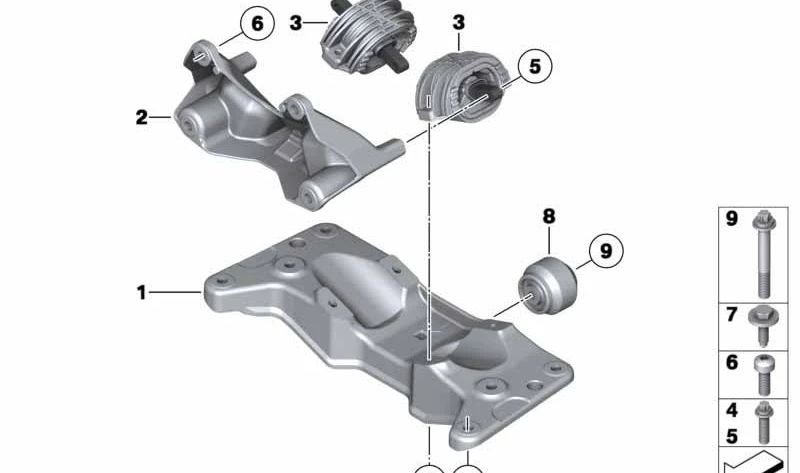 6
3
3
5
2
8
9
1
9
7
6
4
5