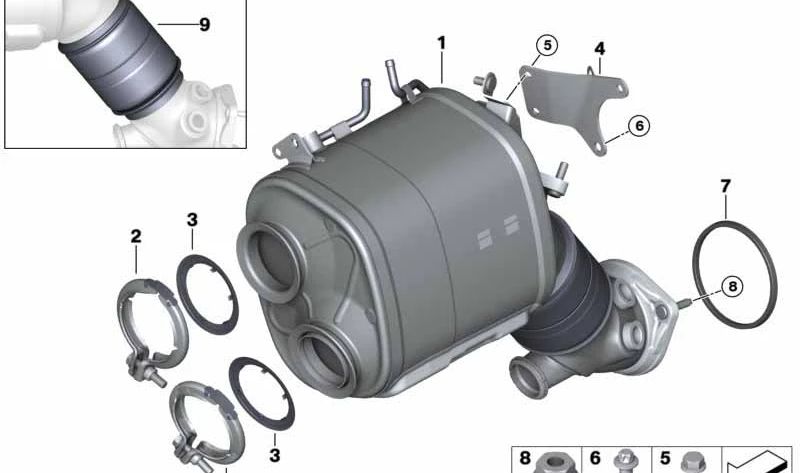 9
1
5
4
6
7
2
3
8
3
8 6 5