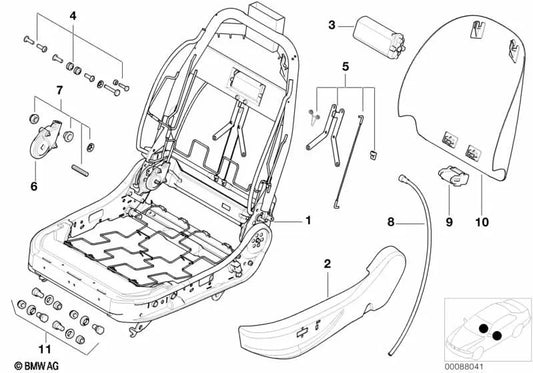 4
3
5
7
6
1
8
9
10
2
11
© BMW AG
00088041