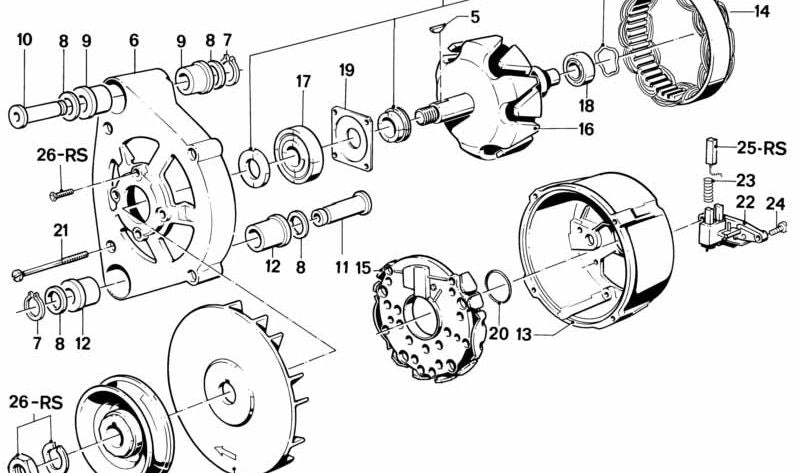 10
8
9
6
9
8
7
5
14
17
19
18
16
26-RS
25-RS
23
22
24
21
12
8
11
15
20
13
7
8
12
26-RS